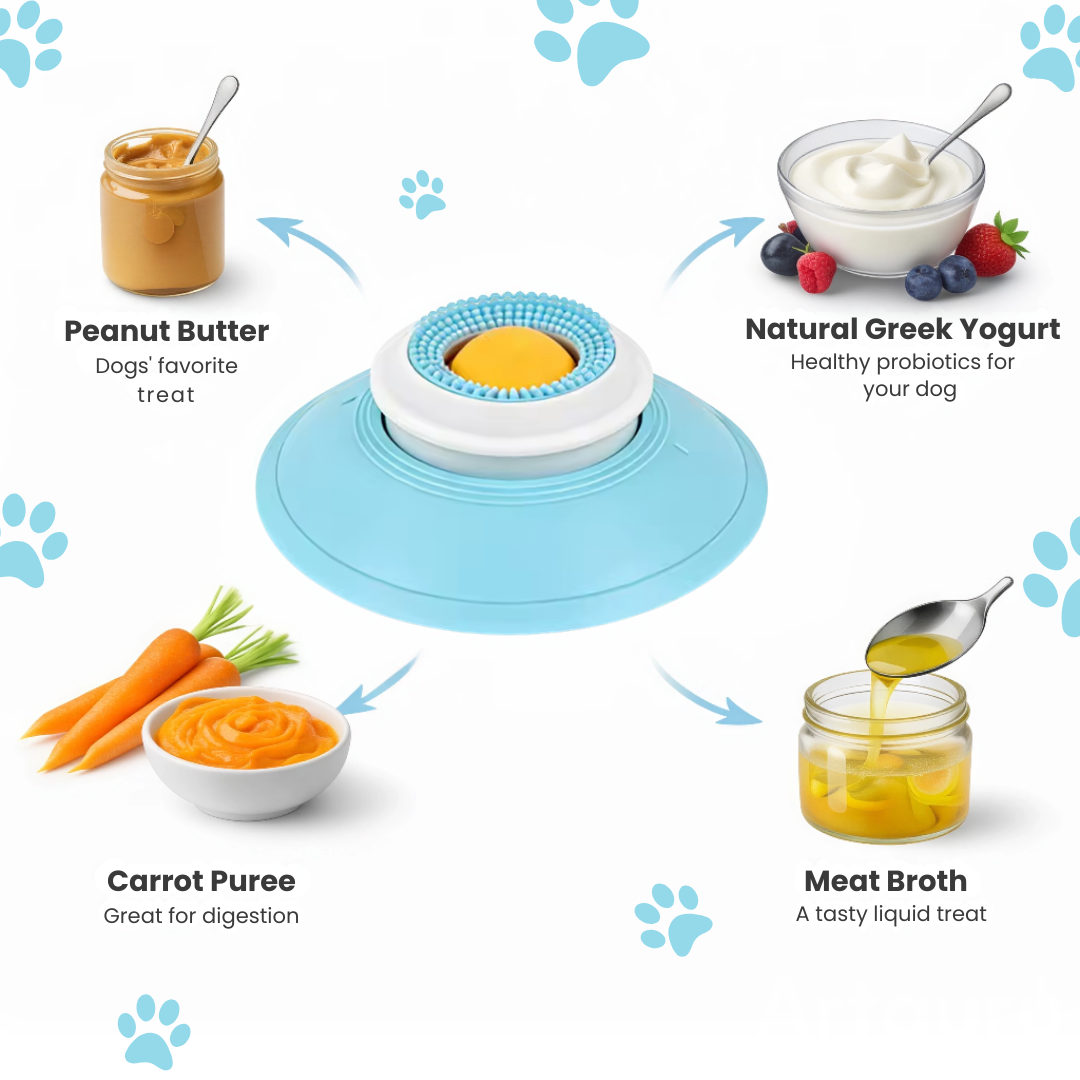 Peanut Butter
Dogs' favorite treat

Natural Greek Yogurt
Healthy probiotics for your dog

Carrot Puree
Great for digestion

Meat Broth
A tasty liquid treat