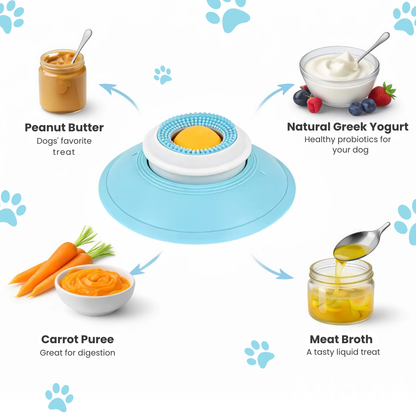 Peanut Butter
Dogs' favorite treat

Natural Greek Yogurt
Healthy probiotics for your dog

Carrot Puree
Great for digestion

Meat Broth
A tasty liquid treat